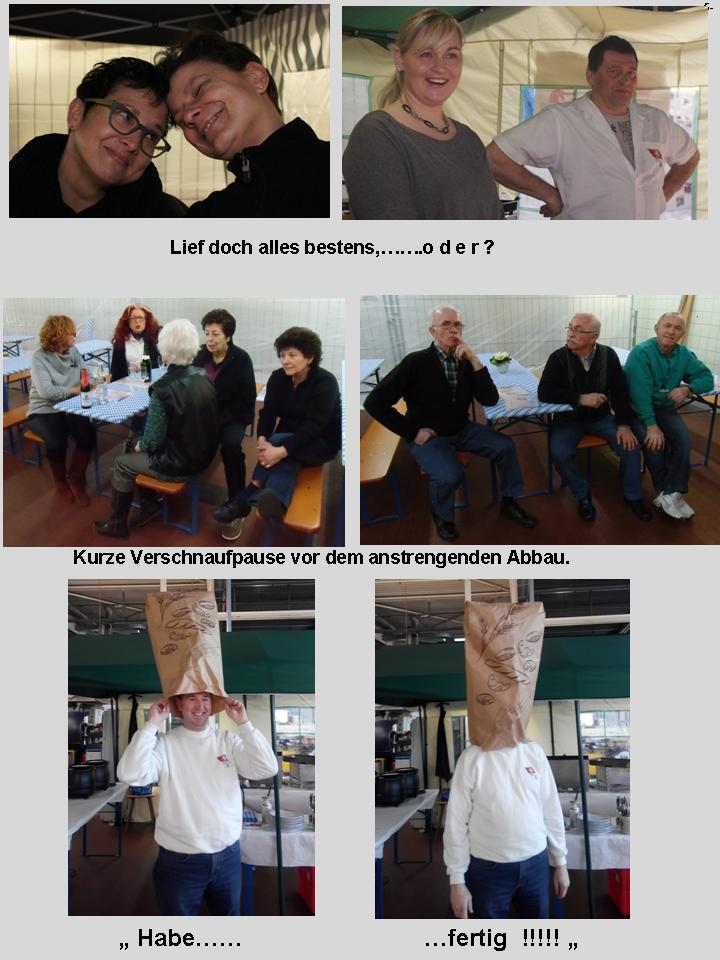 Lief doch alles bestens,…….o d e r ?

Kurze Verschnaufpause vor dem anstrengenden Abbau.

„ Habe……

…fertig !!!!! „